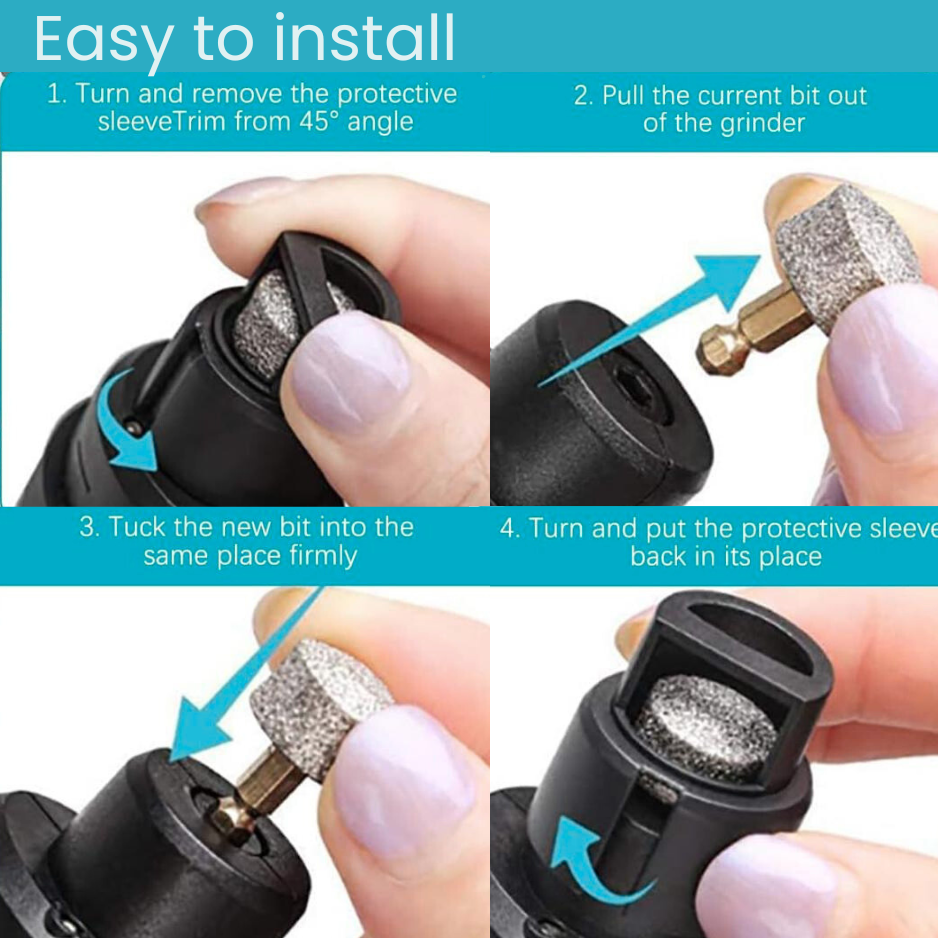 Easy to install

1. Turn and remove the protective sleeveTrim from 45° angle

2. Pull the current bit out of the grinder

3. Tuck the new bit into the same place firmly

4. Turn and put the protective sleeve back in its place